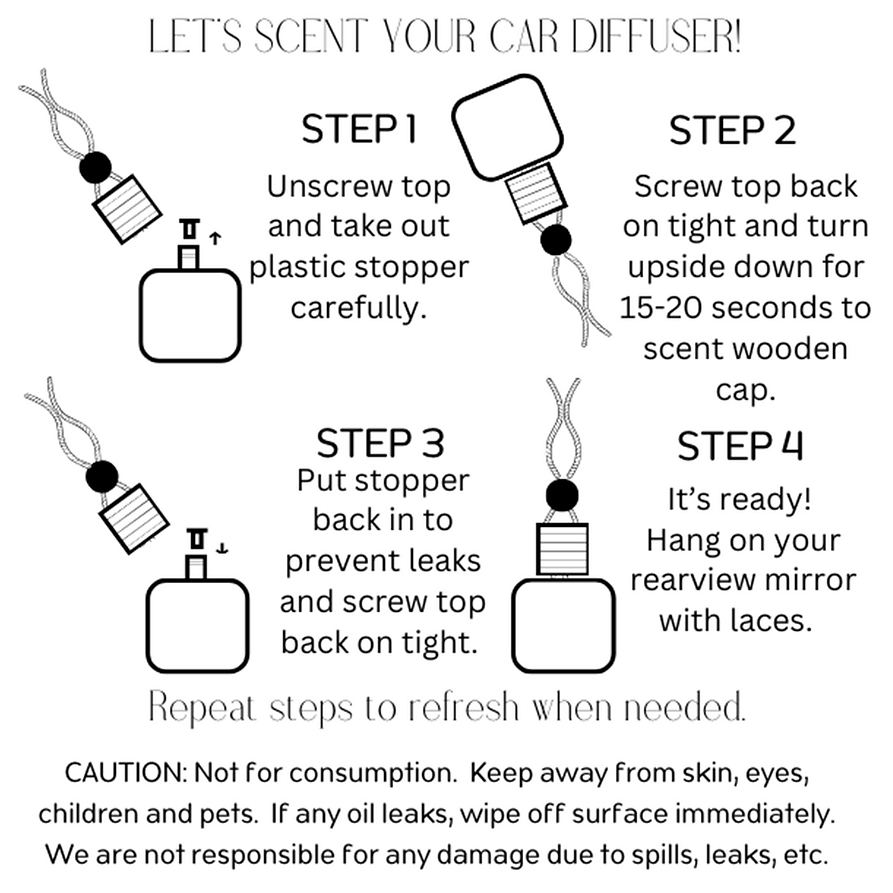 LET'S SCENT YOUR CAR DIFFUSER!

STEP 1
Unscrew top and take out plastic stopper carefully.

STEP 2
Screw top back on tight and turn upside down for 15-20 seconds to scent wooden cap.

STEP 3
Put stopper back in to prevent leaks and screw top back on tight.

STEP 4
It's ready! Hang on your rearview mirror with laces.

Repeat steps to refresh when needed.

CAUTION: Not for consumption. Keep away from skin, eyes, children and pets. If any oil leaks, wipe off surface immediately. We are not responsible for any damage due to spills, leaks, etc.